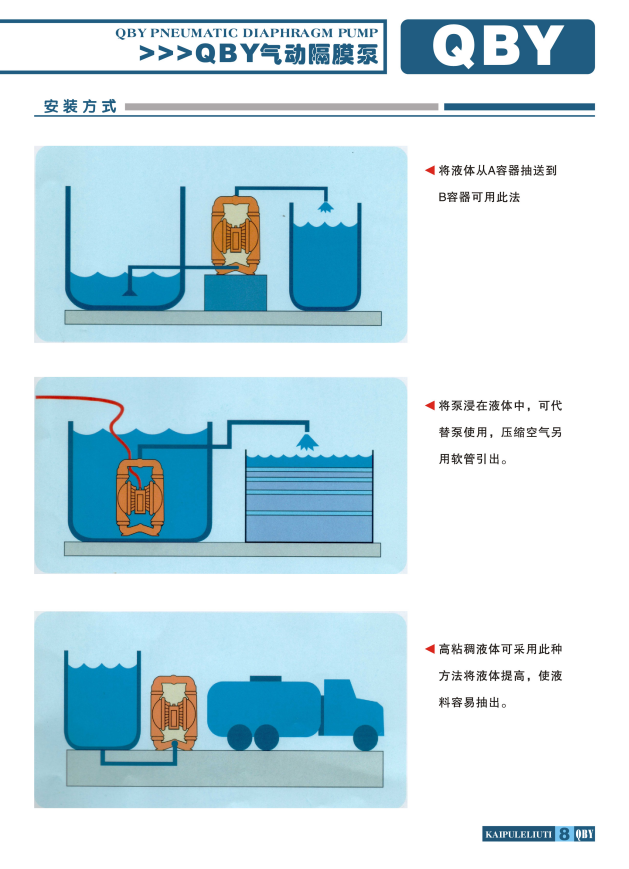 QBY PNEUMATIC DIAPHRAGM PUMP
>>>QBY气动隔膜泵

QBY

安装方式

◀ 将液体从A容器抽送到B容器可用此法

◀ 将泵浸在液体中，可代替泵使用，压缩空气另用软管引出。

◀ 高粘稠液体可采用此种方法将液体提高，使液料容易抽出。

KAIPULELIUTI 8 QBY